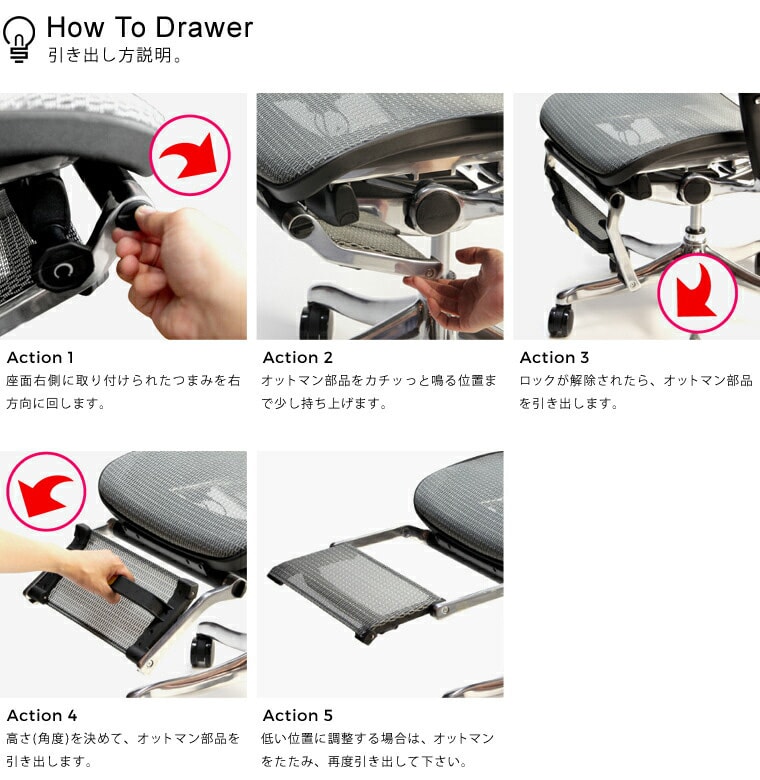 How To Drawer
引き出し方説明。

Action 1
座面右側に取り付けられたつまみを右方向に回します。

Action 2
オットマン部品をカチッっと鳴る位置まで少し持ち上げます。

Action 3
ロックが解除されたら、オットマン部品を引き出します。

Action 4
高さ(角度)を決めて、オットマン部品を引き出します。

Action 5
低い位置に調整する場合は、オットマンをたたみ、再度引き出して下さい。