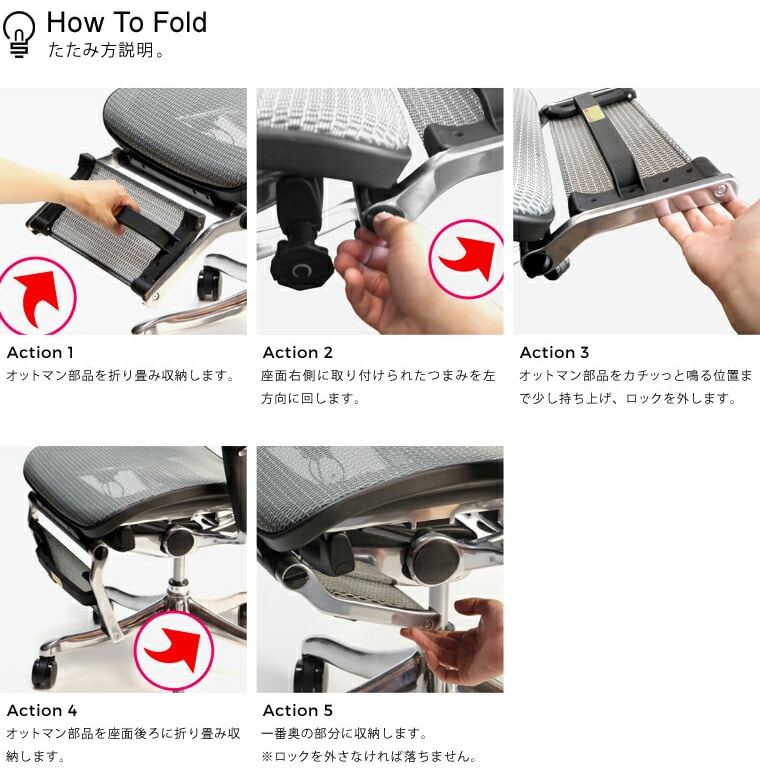 How To Fold
たたみ方説明。

Action 1
オットマン部品を折り畳み収納します。

Action 2
座面右側に取り付けられたつまみを左方向に回します。

Action 3
オットマン部品をカチッっと鳴る位置まで少し持ち上げ、ロックを外します。

Action 4
オットマン部品を座面後ろに折り畳み収納します。

Action 5
一番奥の部分に収納します。
※ロックを外さなければ落ちません。